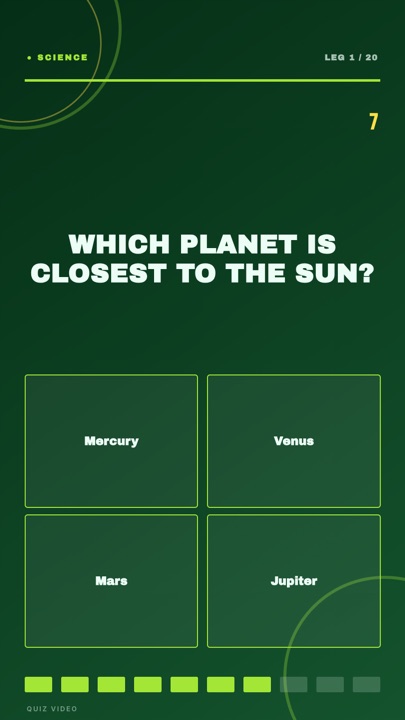 • SCIENCE

LEG 1 / 20

7

WHICH PLANET IS CLOSEST TO THE SUN?

Mercury

Venus

Mars

Jupiter

QUIZ VIDEO