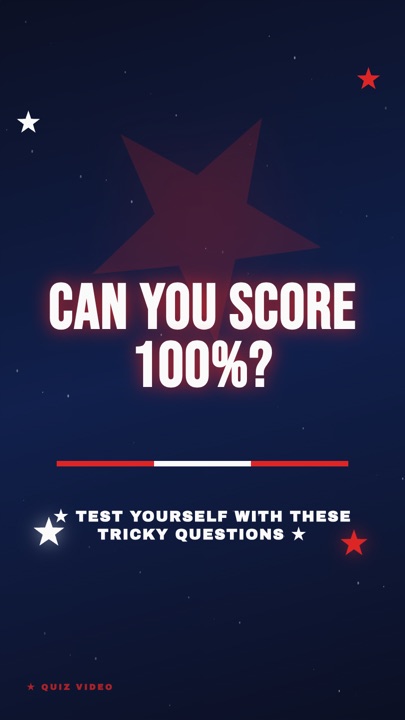 CAN YOU SCORE 100%?

★ TEST YOURSELF WITH THESE TRICKY QUESTIONS ★

★ QUIZ VIDEO