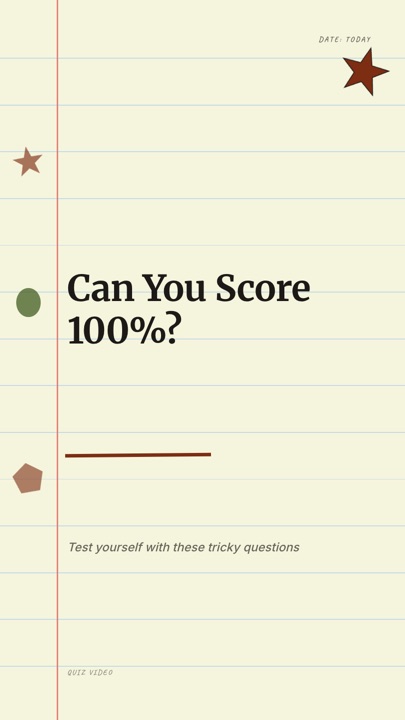 DATE: TODAY

Can You Score 100%?

Test yourself with these tricky questions

QUIZ VIDEO