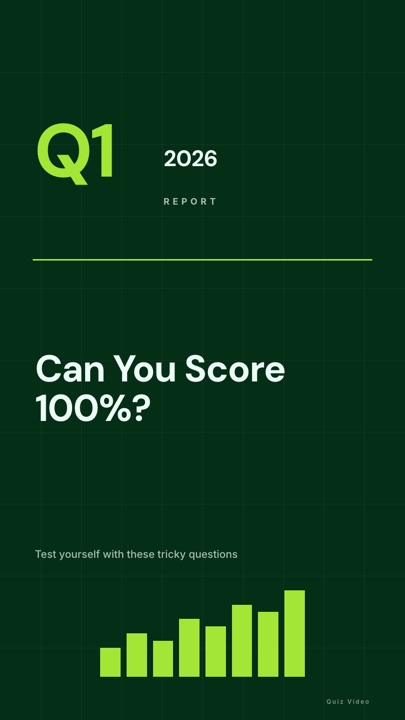 Q1

2026

REPORT

Can You Score 100%?

Test yourself with these tricky questions

Quiz Video