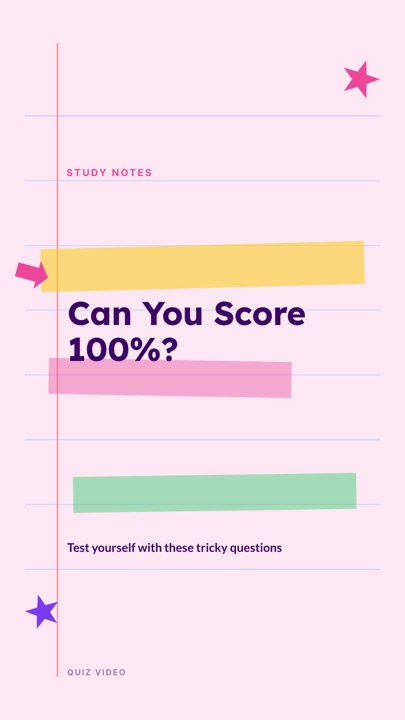 STUDY NOTES

Can You Score 100%?

Test yourself with these tricky questions

QUIZ VIDEO